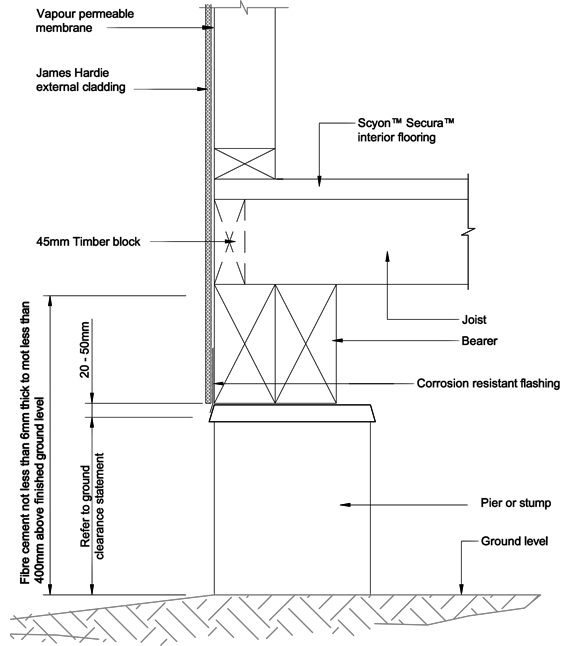 Vapour permeable membrane

James Hardie external cladding

Scyon™ Secura™ interior flooring

45mm Timber block

Joist

Bearer

Corrosion resistant flashing

Pier or stump

Ground level

Fibre cement not less than 6mm thick to mot less than 400mm above finished ground level

20 - 50mm

Refer to ground clearance statement