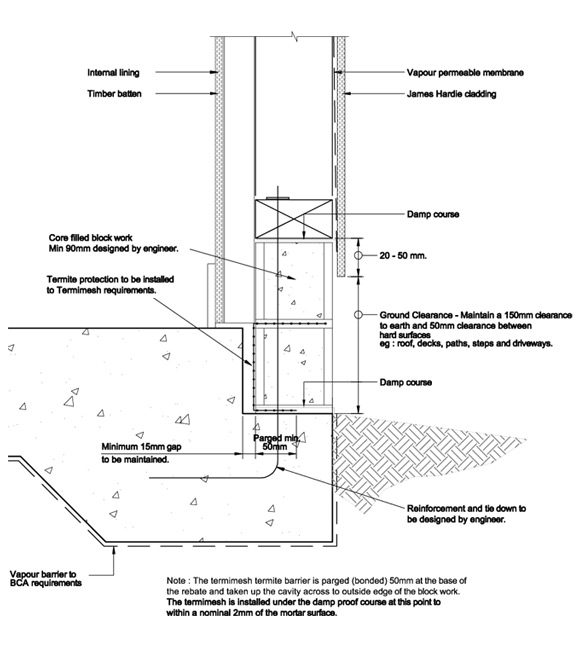 Internal lining

Timber batten

Vapour permeable membrane

James Hardie cladding

Damp course

Core filled block work
Min 90mm designed by engineer.

20 - 50 mm.

Termite protection to be installed to Termimesh requirements.

Ground Clearance - Maintain a 150mm clearance to earth and 50mm clearance between hard surfaces
eg : roof, decks, paths, steps and driveways.

Damp course

Parged min. 50mm

Minimum 15mm gap to be maintained.

Reinforcement and tie down to be designed by engineer.

Vapour barrier to BCA requirements

Note : The termimesh termite barrier is parged (bonded) 50mm at the base of the rebate and taken up the cavity across to outside edge of the block work. The termimesh is installed under the damp proof course at this point to within a nominal 2mm of the mortar surface.