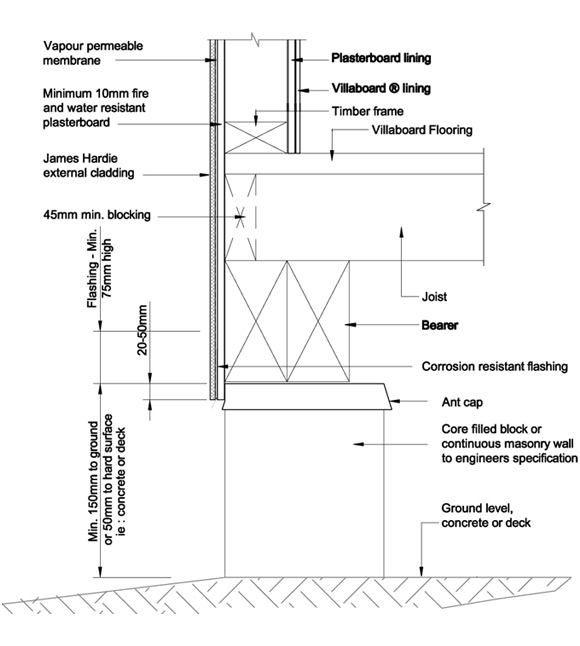 Vapour permeable membrane

Minimum 10mm fire and water resistant plasterboard

James Hardie external cladding

45mm min. blocking

Flashing - Min. 75mm high

20-50mm

Min. 150mm to ground or 50mm to hard surface ie : concrete or deck

Plasterboard lining

Villaboard ® lining

Timber frame

Villaboard Flooring

Joist

Bearer

Corrosion resistant flashing

Ant cap

Core filled block or continuous masonry wall to engineers specification

Ground level, concrete or deck